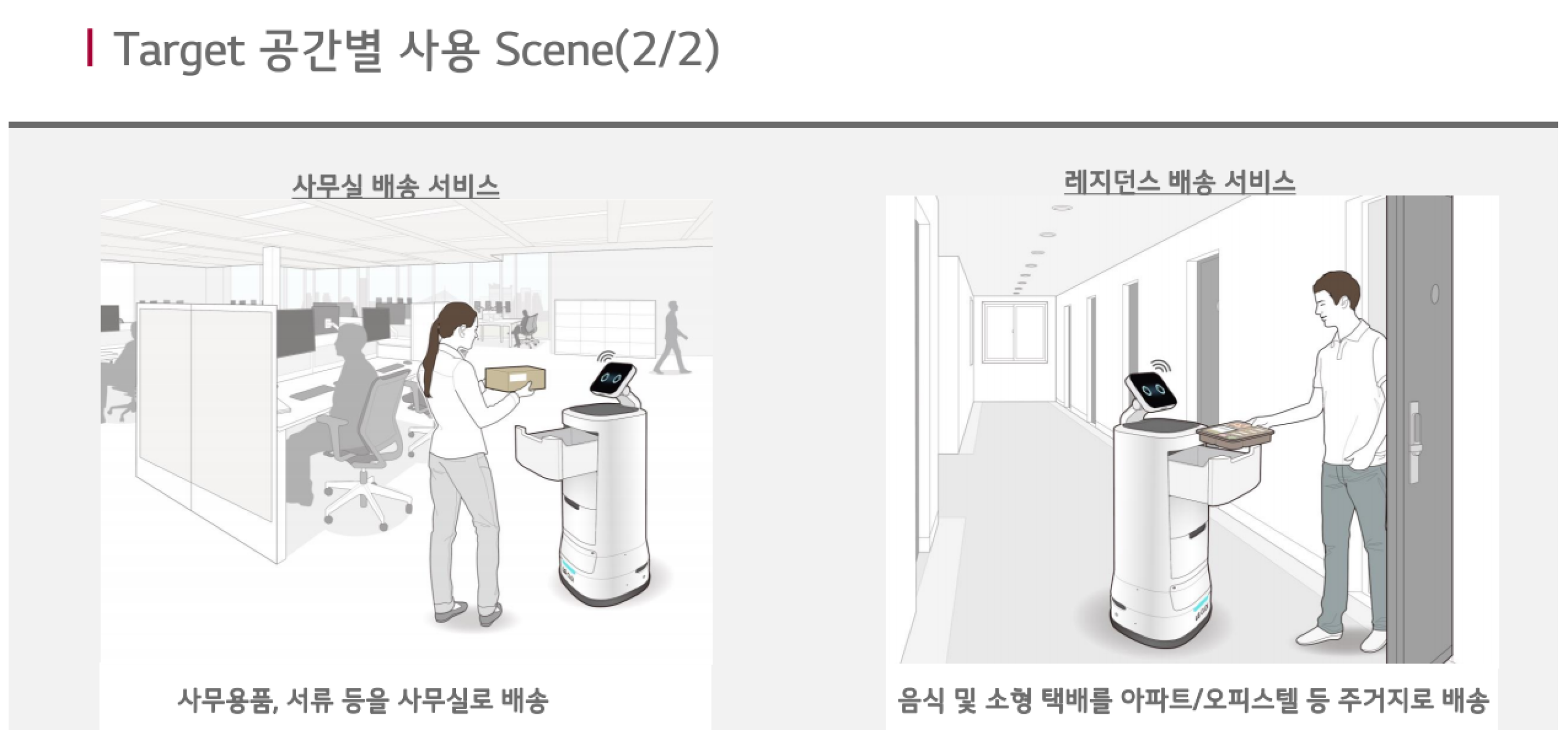 Target 공간별 사용 Scene(2/2)

사무실 배송 서비스

사무용품, 서류 등을 사무실로 배송

레지던스 배송 서비스

음식 및 소형 택배를 아파트/오피스텔 등 주거지로 배송